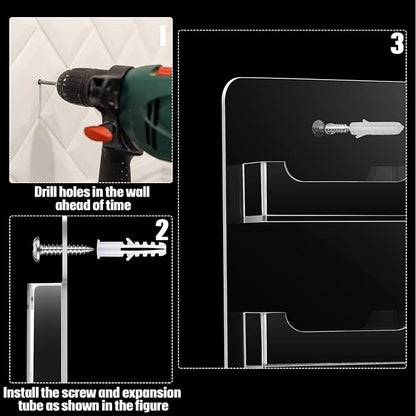 1

Drill holes in the wall ahead of time

2

Install the screw and expansion tube as shown in the figure

3