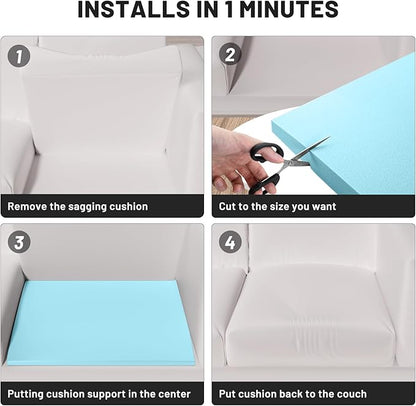 INSTALLS IN 1 MINUTES

1

Remove the sagging cushion

2

Cut to the size you want

3

Putting cushion support in the center

4

Put cushion back to the couch