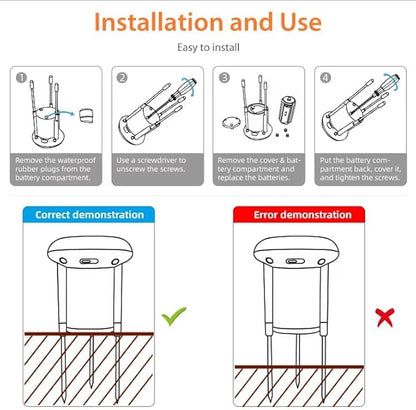 Installation and Use

Easy to install

1
Remove the waterproof rubber plugs from the battery compartment.

2
Use a screwdriver to unscrew the screws.

3
Remove the cover & battery compartment and replace the batteries.

4
Put the battery compartment back, cover it, and tighten the screws.

Correct demonstration

Error demonstration