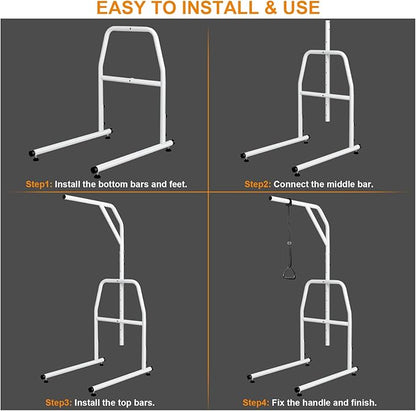 EASY TO INSTALL & USE

Step1: Install the bottom bars and feet.

Step2: Connect the middle bar.

Step3: Install the top bars.

Step4: Fix the handle and finish.