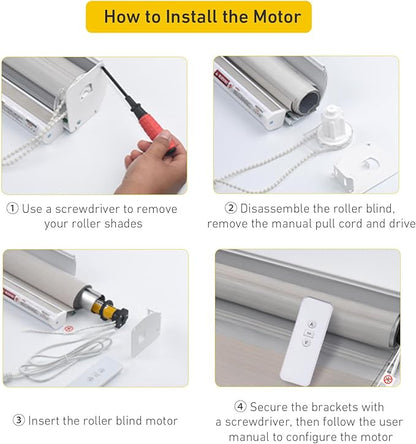 How to Install the Motor

① Use a screwdriver to remove your roller shades

② Disassemble the roller blind, remove the manual pull cord and drive

③ Insert the roller blind motor

④ Secure the brackets with a screwdriver, then follow the user manual to configure the motor