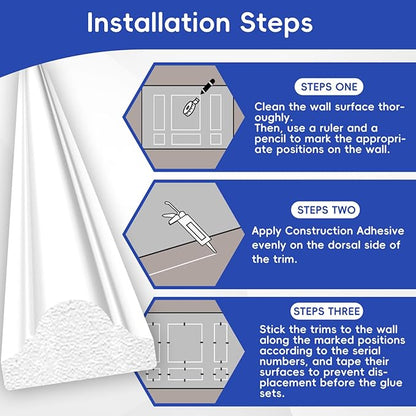 Installation Steps

STEPS ONE

Clean the wall surface thoroughly.
Then, use a ruler and a pencil to mark the appropriate positions on the wall.

STEPS TWO

Apply Construction Adhesive evenly on the dorsal side of the trim.

STEPS THREE

Stick the trims to the wall along the marked positions according to the serial numbers, and tape their surfaces to prevent displacement before the glue sets.