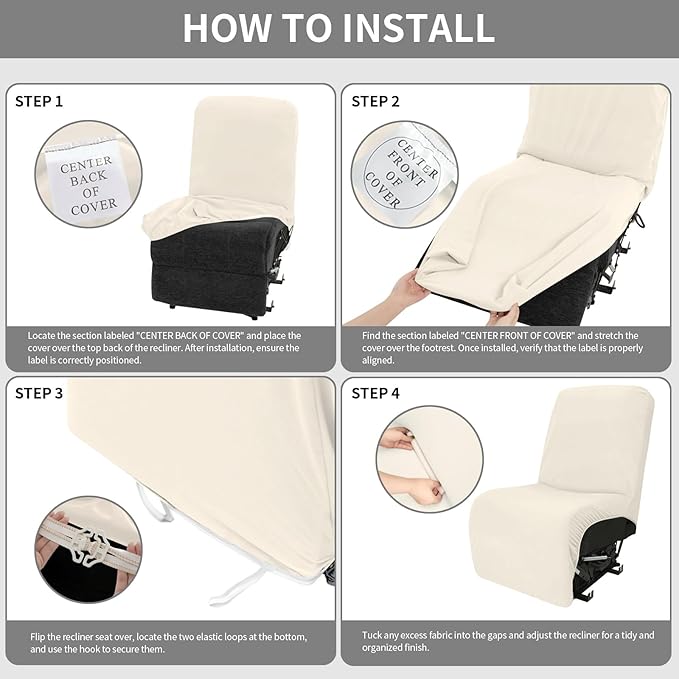 HOW TO INSTALL

STEP 1

CENTER BACK OF COVER

Locate the section labeled "CENTER BACK OF COVER" and place the cover over the top back of the recliner. After installation, ensure the label is correctly positioned.

STEP 2

CENTER FRONT OF COVER

Find the section labeled "CENTER FRONT OF COVER" and stretch the cover over the footrest. Once installed, verify that the label is properly aligned.

STEP 3

Flip the recliner seat over, locate the two elastic loops at the bottom, and use the hook to secure them.

STEP 4

Tuck any excess fabric into the gaps and adjust the recliner for a tidy and organized finish.