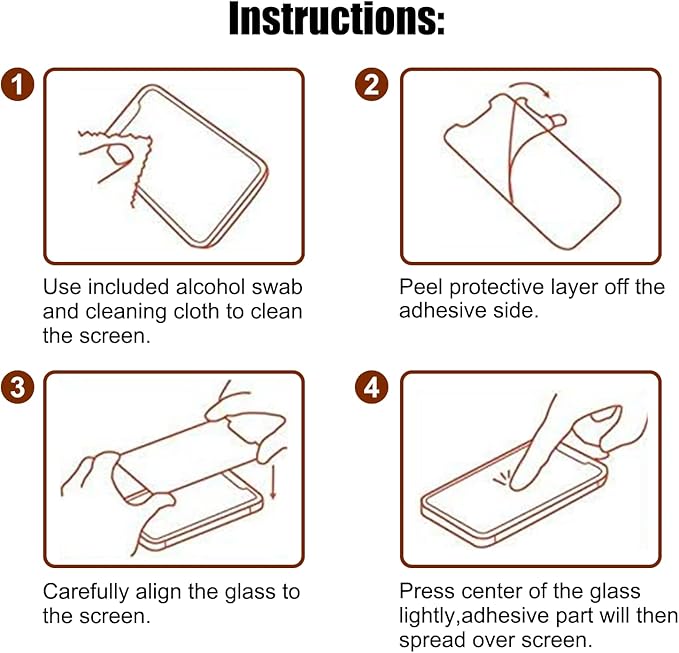 Instructions:

1

Use included alcohol swab and cleaning cloth to clean the screen.

2

Peel protective layer off the adhesive side.

3

Carefully align the glass to the screen.

4

Press center of the glass lightly,adhesive part will then spread over screen.