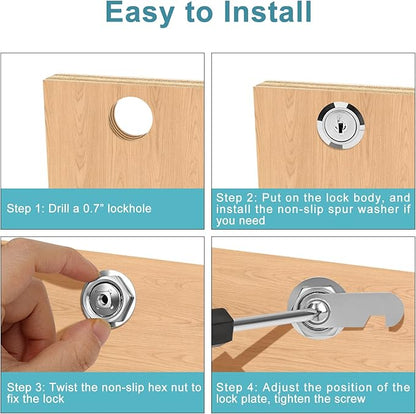 Easy to Install

Step 1: Drill a 0.7" lockhole

Step 2: Put on the lock body, and install the non-slip spur washer if you need

Step 3: Twist the non-slip hex nut to fix the lock

Step 4: Adjust the position of the lock plate, tighten the screw