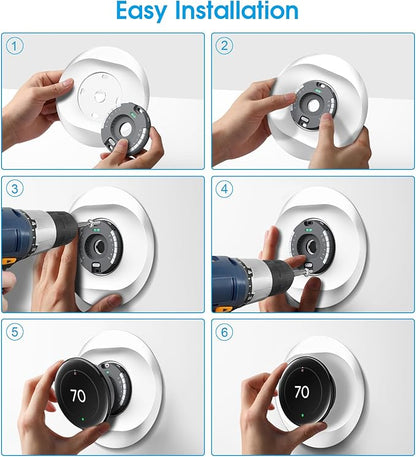 Easy Installation

1

2

3

4

5

70

6

70