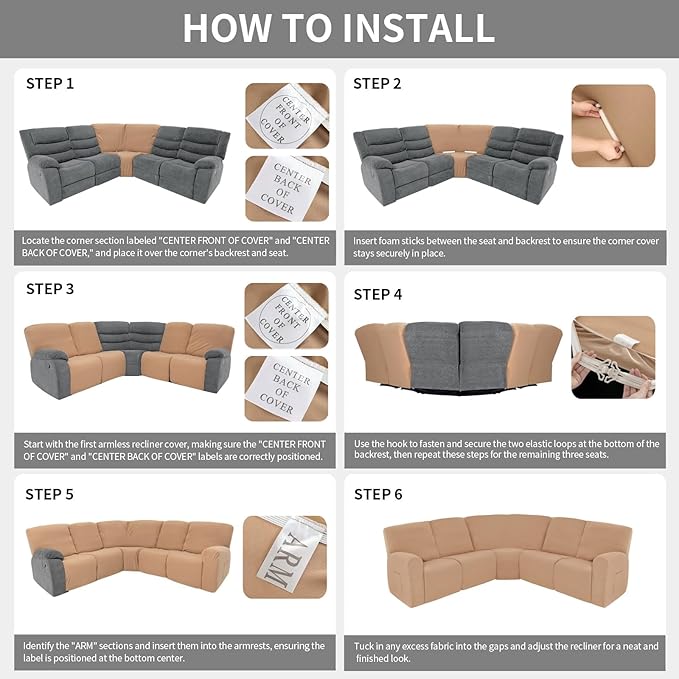 HOW TO INSTALL

STEP 1

CENTER FRONT OF COVER

CENTER BACK OF COVER

Locate the corner section labeled "CENTER FRONT OF COVER" and "CENTER BACK OF COVER," and place it over the corner's backrest and seat.

STEP 2

Insert foam sticks between the seat and backrest to ensure the corner cover stays securely in place.

STEP 3

CENTER FRONT OF COVER

CENTER BACK OF COVER

Start with the first armless recliner cover, making sure the "CENTER FRONT OF COVER" and "CENTER BACK OF COVER" labels are correctly positioned.

STEP 4

Use the hook to fasten and secure the two elastic loops at the bottom of the backrest, then repeat these steps for the remaining three seats.

STEP 5

ARM

Identify the "ARM" sections and insert them into the armrests, ensuring the label is positioned at the bottom center.

STEP 6

Tuck in any excess fabric into the gaps and adjust the recliner for a neat and finished look.