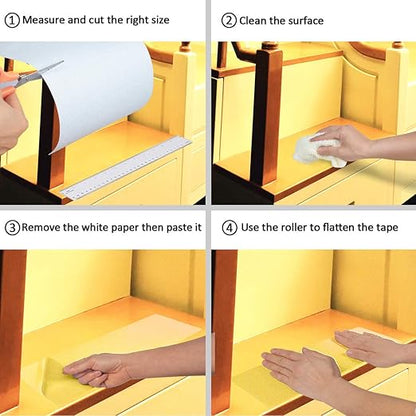 ① Measure and cut the right size

② Clean the surface

③ Remove the white paper then paste it

④ Use the roller to flatten the tape