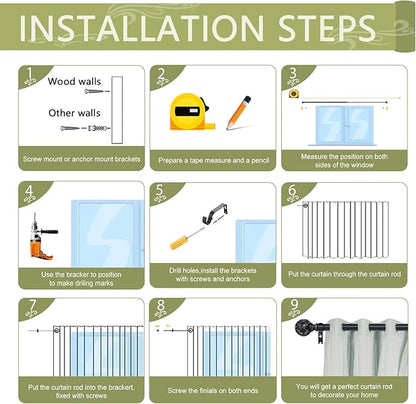 INSTALLATION STEPS

1
Wood walls
Other walls
Screw mount or anchor mount brackets

2
Prepare a tape measure and a pencil

3
Measure the position on both sides of the window

4
Use the bracker to position to make driling marks

5
Drill holes,install the brackets with screws and anchors

6
Put the curtain through the curtain rod

7
Put the curtain rod into the brackert, fixed with screws

8
Screw the finials on both ends

9
You will get a perfect curtain rod to decorate your home