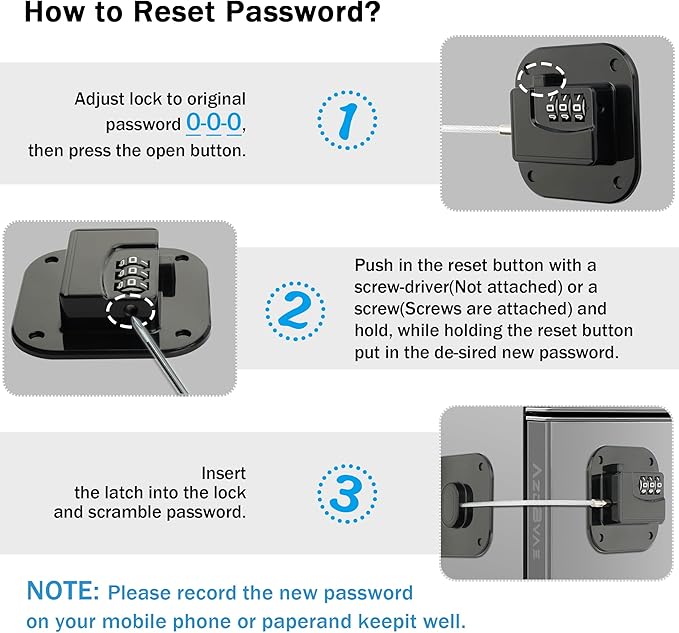 How to Reset Password?

Adjust lock to original password 0-0-0, then press the open button.

1

2

Push in the reset button with a screw-driver(Not attached) or a screw(Screws are attached) and hold, while holding the reset button put in the de-sired new password.

Insert the latch into the lock and scramble password.

3

NOTE: Please record the new password on your mobile phone or paperand keepit well.