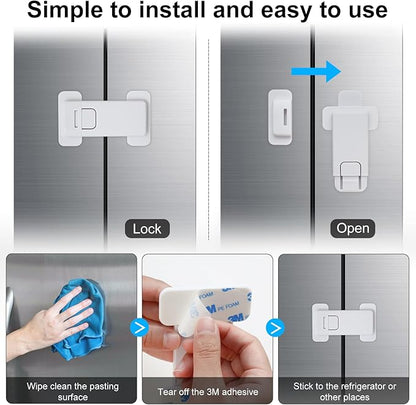 Simple to install and easy to use

Lock

Open

3M PE FOAM 3M PE FOAM 3M

Wipe clean the pasting surface

Tear off the 3M adhesive

Stick to the refrigerator or other places