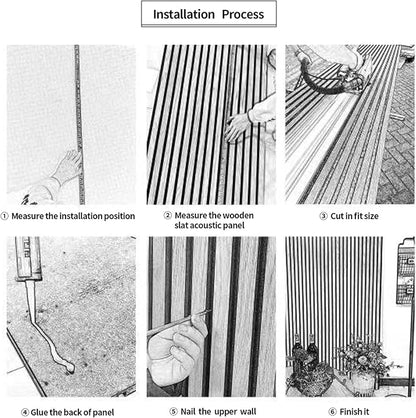 Installation Process

① Measure the installation position

② Measure the wooden slat acoustic panel

③ Cut in fit size

④ Glue the back of panel

⑤ Nail the upper wall

⑥ Finish it