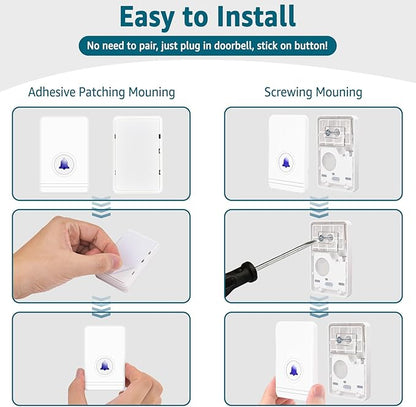 Easy to Install

No need to pair, just plug in doorbell, stick on button!

Adhesive Patching Mouning

Screwing Mouning