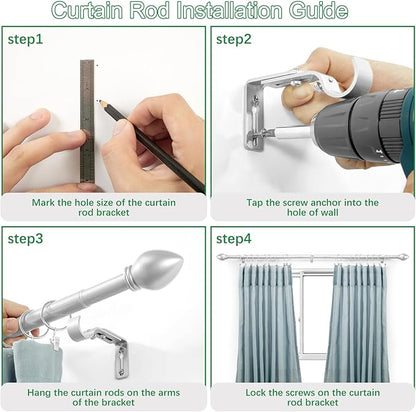 Curtain Rod Installation Guide

step1

Mark the hole size of the curtain rod bracket

step2

Tap the screw anchor into the hole of wall

step3

Hang the curtain rods on the arms of the bracket

step4

Lock the screws on the curtain rod bracket