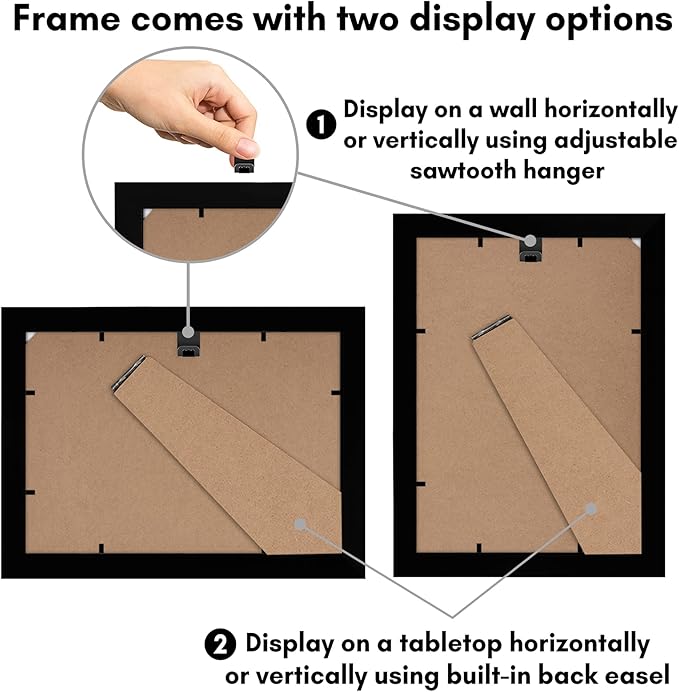 Frame comes with two display options

1 Display on a wall horizontally or vertically using adjustable sawtooth hanger

2 Display on a tabletop horizontally or vertically using built-in back easel