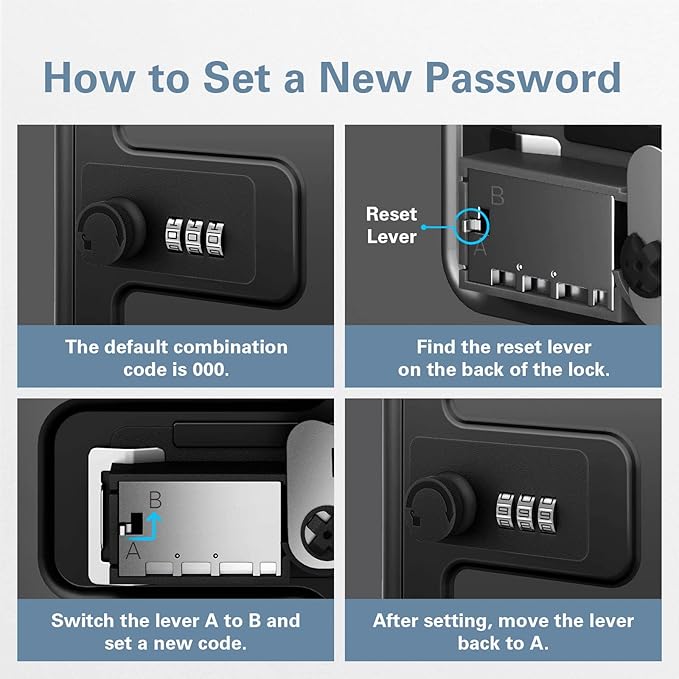 How to Set a New Password

The default combination code is 000.

Reset Lever

B

A

Find the reset lever on the back of the lock.

B

A

Switch the lever A to B and set a new code.

After setting, move the lever back to A.