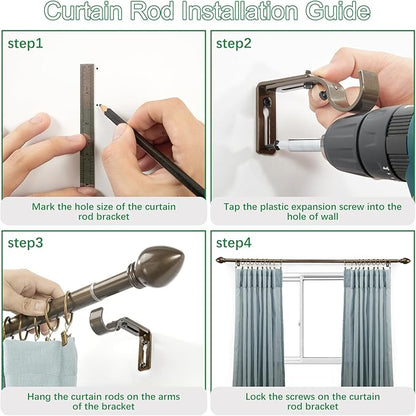 Curtain Rod Installation Guide

step1

Mark the hole size of the curtain rod bracket

step2

Tap the plastic expansion screw into the hole of wall

step3

Hang the curtain rods on the arms of the bracket

step4

Lock the screws on the curtain rod bracket