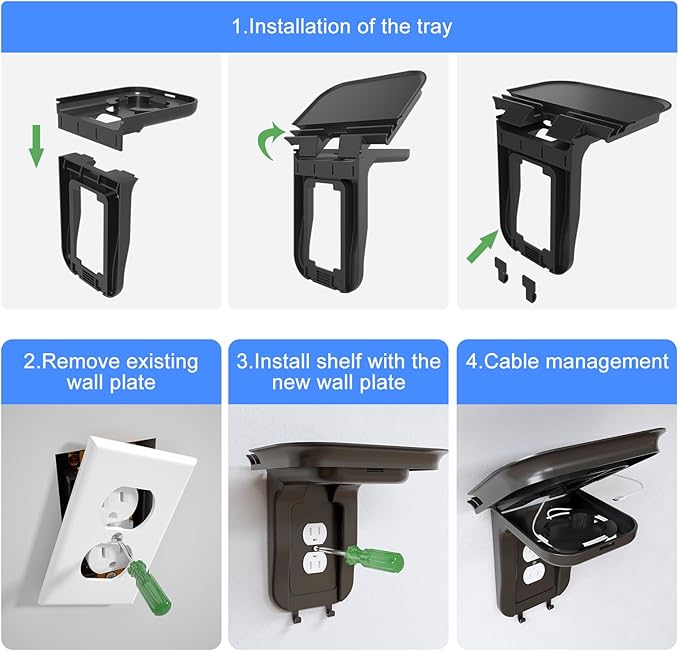 1.Installation of the tray

2.Remove existing wall plate

3.Install shelf with the new wall plate

4.Cable management