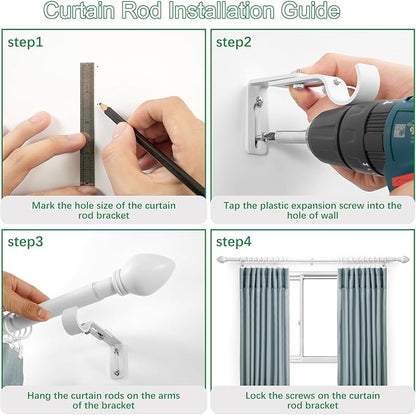 Curtain Rod Installation Guide

step1

Mark the hole size of the curtain rod bracket

step2

Tap the plastic expansion screw into the hole of wall

step3

Hang the curtain rods on the arms of the bracket

step4

Lock the screws on the curtain rod bracket