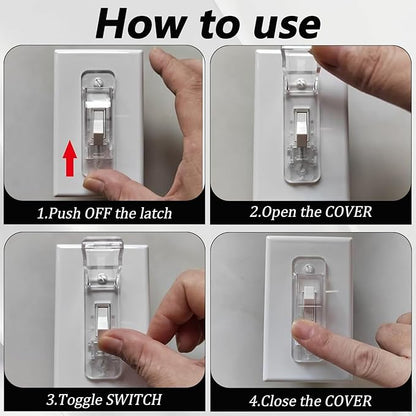 How to use

1.Push OFF the latch

2.Open the COVER

3.Toggle SWITCH

4.Close the COVER