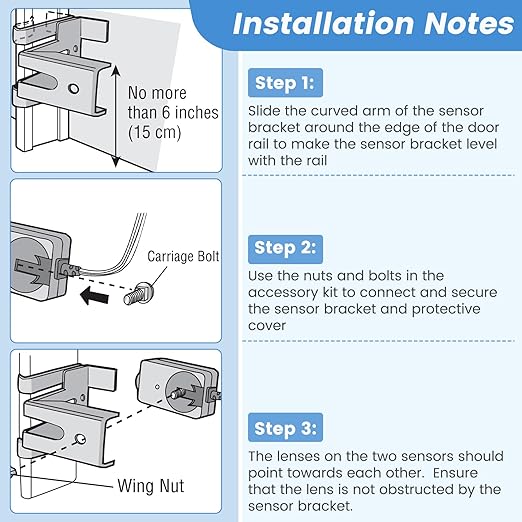 Installation Notes

No more than 6 inches (15 cm)

Step 1:

Slide the curved arm of the sensor bracket around the edge of the door rail to make the sensor bracket level with the rail

Carriage Bolt

Step 2:

Use the nuts and bolts in the accessory kit to connect and secure the sensor bracket and protective cover

Wing Nut

Step 3:

The lenses on the two sensors should point towards each other. Ensure that the lens is not obstructed by the sensor bracket.