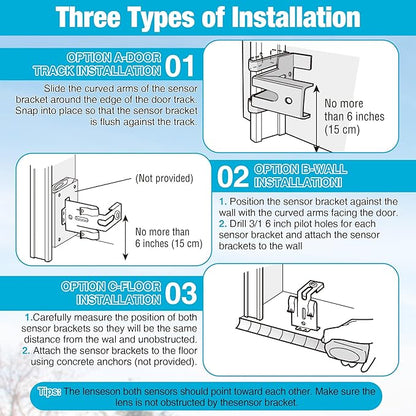 Three Types of Installation

OPTION A-DOOR TRACK INSTALLATION 01

Slide the curved arms of the sensor bracket around the edge of the door track. Snap into place so that the sensor bracket is flush against the track.

No more than 6 inches (15 cm)

(Not provided)

No more than 6 inches (15 cm)

02 OPTION B-WALL INSTALLATIONI

1. Position the sensor bracket against the wall with the curved arms facing the door.
2. Drill 3/1 6 inch pilot holes for each sensor bracket and attach the sensor brackets to the wall

OPTION C-FLOOR INSTALLATION 03

1.Carefully measure the position of both sensor brackets so they will be the same distance from the wal and unobstructed.
2. Attach the sensor brackets to the floor using concrete anchors (not provided).

Tips: The lenseson both sensors should point toward each other. Make sure the lens is not obstructed by thesensor bracket.