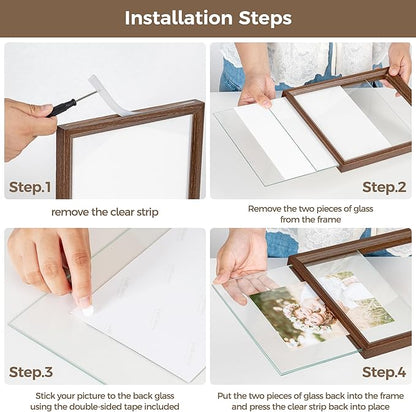 Installation Steps

Step.1

remove the clear strip

Step.2

Remove the two pieces of glass from the frame

Step.3

Stick your picture to the back glass using the double-sided tape included

Step.4

Put the two pieces of glass back into the frame and press the clear strip back into place