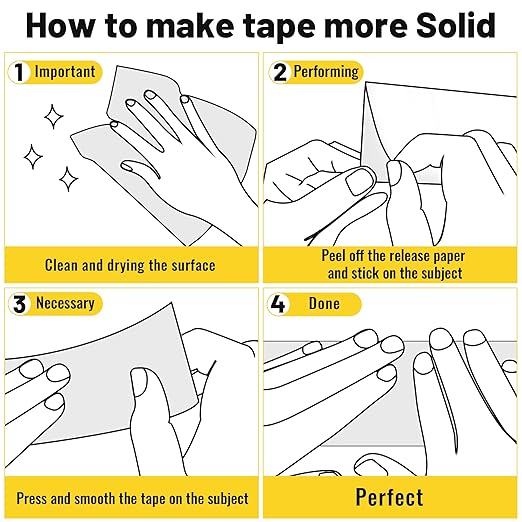 How to make tape more Solid

1 Important

Clean and drying the surface

2 Performing

Peel off the release paper and stick on the subject

3 Necessary

Press and smooth the tape on the subject

4 Done

Perfect