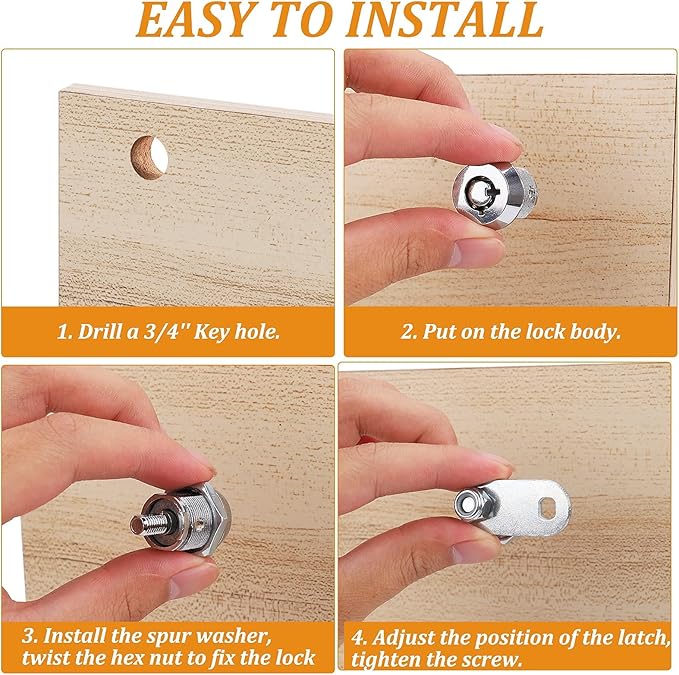 EASY TO INSTALL

1. Drill a 3/4'' Key hole.

2. Put on the lock body.

3. Install the spur washer, twist the hex nut to fix the lock

4. Adjust the position of the latch, tighten the screw.