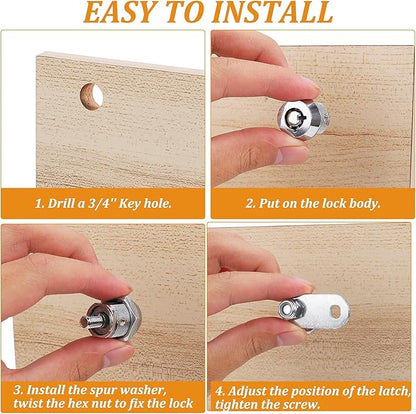 EASY TO INSTALL

1. Drill a 3/4'' Key hole.

2. Put on the lock body.

3. Install the spur washer, twist the hex nut to fix the lock

4. Adjust the position of the latch, tighten the screw.