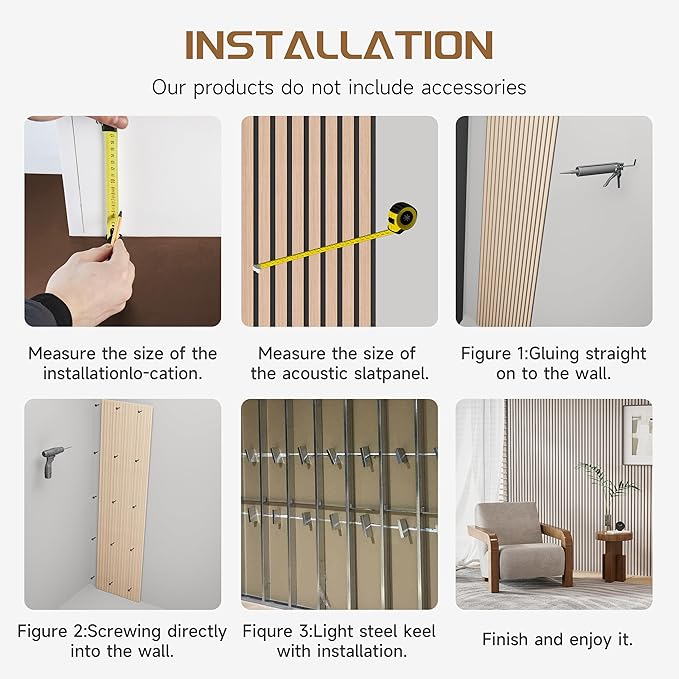 INSTALLATION

Our products do not include accessories

Measure the size of the installationlo-cation.

Measure the size of the acoustic slatpanel.

Figure 1:Gluing straight on to the wall.

Figure 2:Screwing directly into the wall.

Fiqure 3:Light steel keel with installation.

Finish and enjoy it.